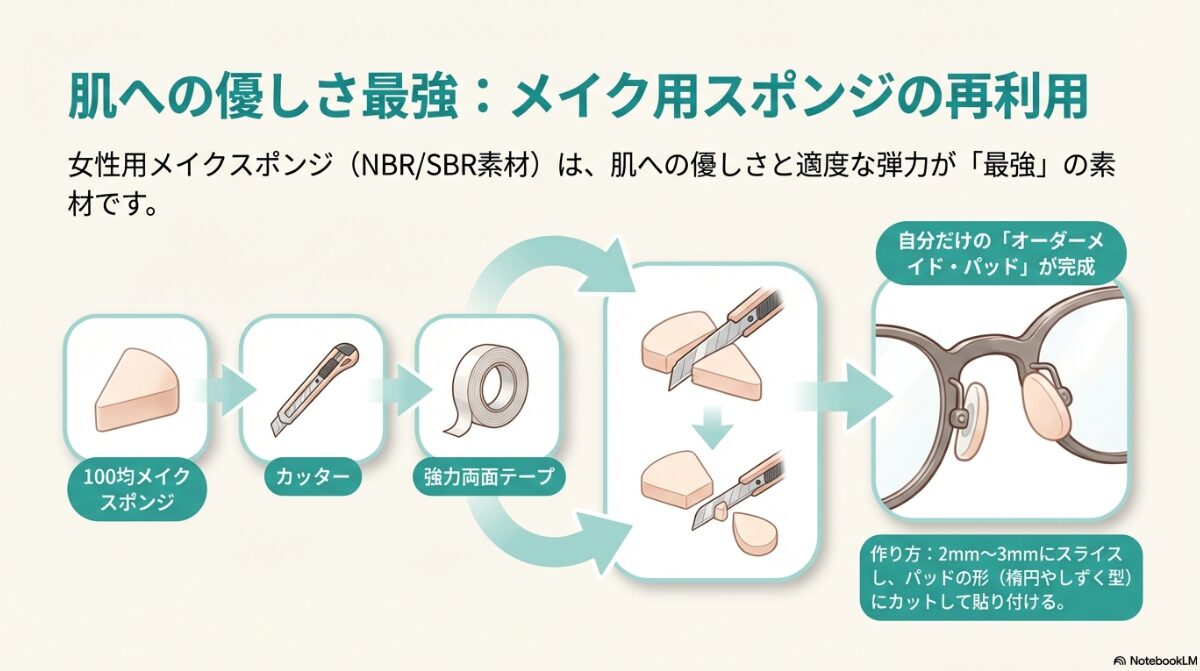 肌への優しさ最強：メイク用スポンジの再利用

女性用メイクスポンジ（NBR/SBR素材）は、肌への優しさと適度な弾力が「最強」の素材です。

100均メイクスポンジ

カッター

強力両面テープ

自分だけの「オーダーメイド・パッド」が完成

作り方：2mm〜3mmにスライスし、パッドの形（楕円やしずく型）にカットして貼り付ける。

NotebookLM